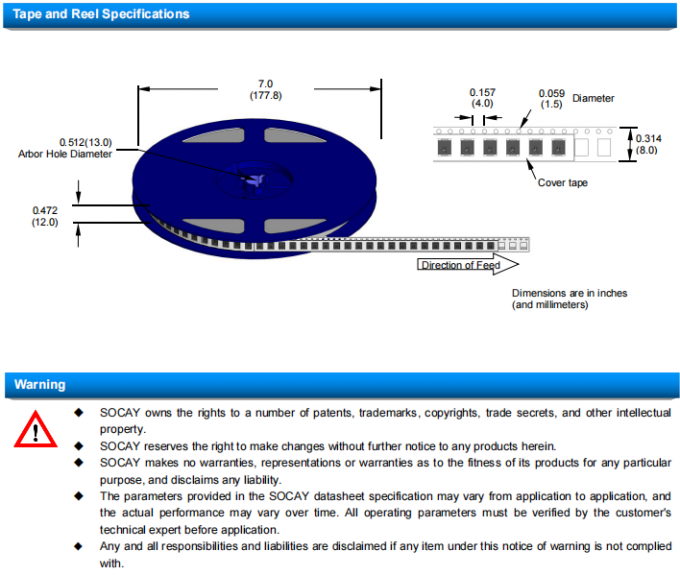 Tape and Reel Specifications

7.0
(177.8)

0.512(13.0)
Arbor Hole Diameter

0.472
(12.0)

0.157
(4.0)

0.059
(1.5)
Diameter

0.314
(8.0)

Cover tape

Direction of Feed

Dimensions are in inches
(and millimeters)

Warning

◆ SOCAY owns the rights to a number of patents, trademarks, copyrights, trade secrets, and other intellectual property.
◆ SOCAY reserves the right to make changes without further notice to any products herein.
◆ SOCAY makes no warranties, representations or warranties as to the fitness of its products for any particular purpose, and disclaims any liability.
◆ The parameters provided in the SOCAY datasheet specification may vary from application to application, and the actual performance may vary over time. All operating parameters must be verified by the customer's technical expert before application.
◆ Any and all responsibilities and liabilities are disclaimed if any item under this notice of warning is not complied with.